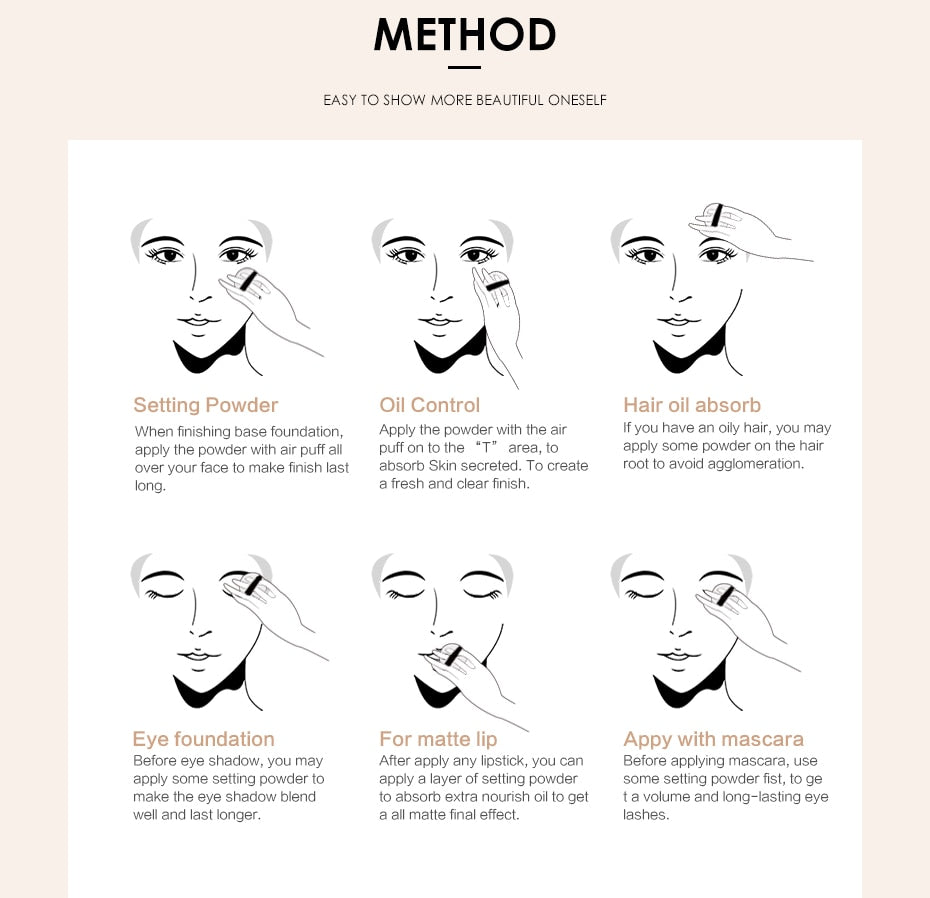 METHOD

EASY TO SHOW MORE BEAUTIFUL ONESELF

Setting Powder
When finishing base foundation, apply the powder with air puff all over your face to make finish last long.

Oil Control
Apply the powder with the air puff on to the “T” area, to absorb Skin secreted. To create a fresh and clear finish.

Hair oil absorb
If you have an oily hair, you may apply some powder on the hair root to avoid agglomeration.

Eye foundation
Before eye shadow, you may apply some setting powder to make the eye shadow blend well and last longer.

For matte lip
After apply any lipstick, you can apply a layer of setting powder to absorb extra nourish oil to get a all matte final effect.

Appy with mascara
Before applying mascara, use some setting powder fist, to ge t a volume and long-lasting eye lashes.