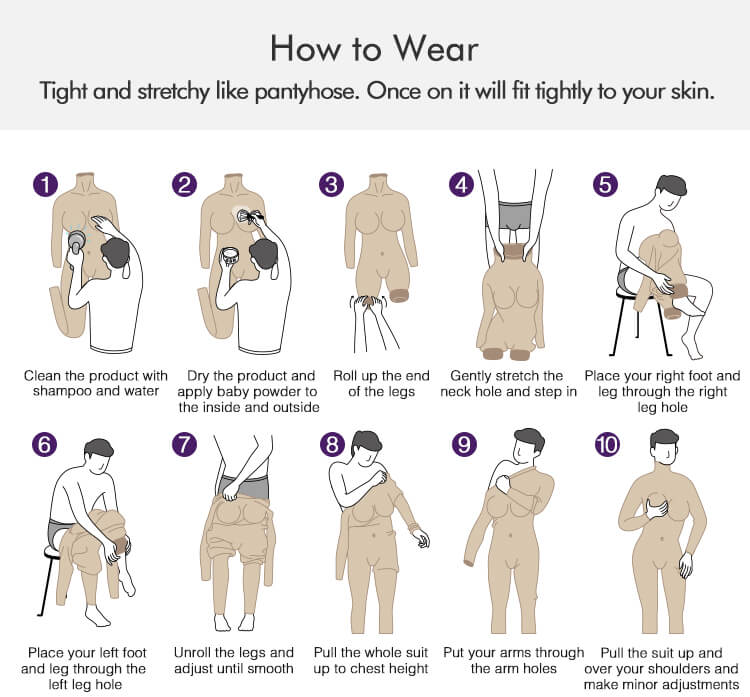 How to Wear

Tight and stretchy like pantyhose. Once on it will fit tightly to your skin.

1
Clean the product with shampoo and water

2
Dry the product and apply baby powder to the inside and outside

3
Roll up the end of the legs

4
Gently stretch the neck hole and step in

5
Place your right foot and leg through the right leg hole

6
Place your left foot and leg through the left leg hole

7
Unroll the legs and adjust until smooth

8
Pull the whole suit up to chest height

9
Put your arms through the arm holes

10
Pull the suit up and over your shoulders and make minor adjustments