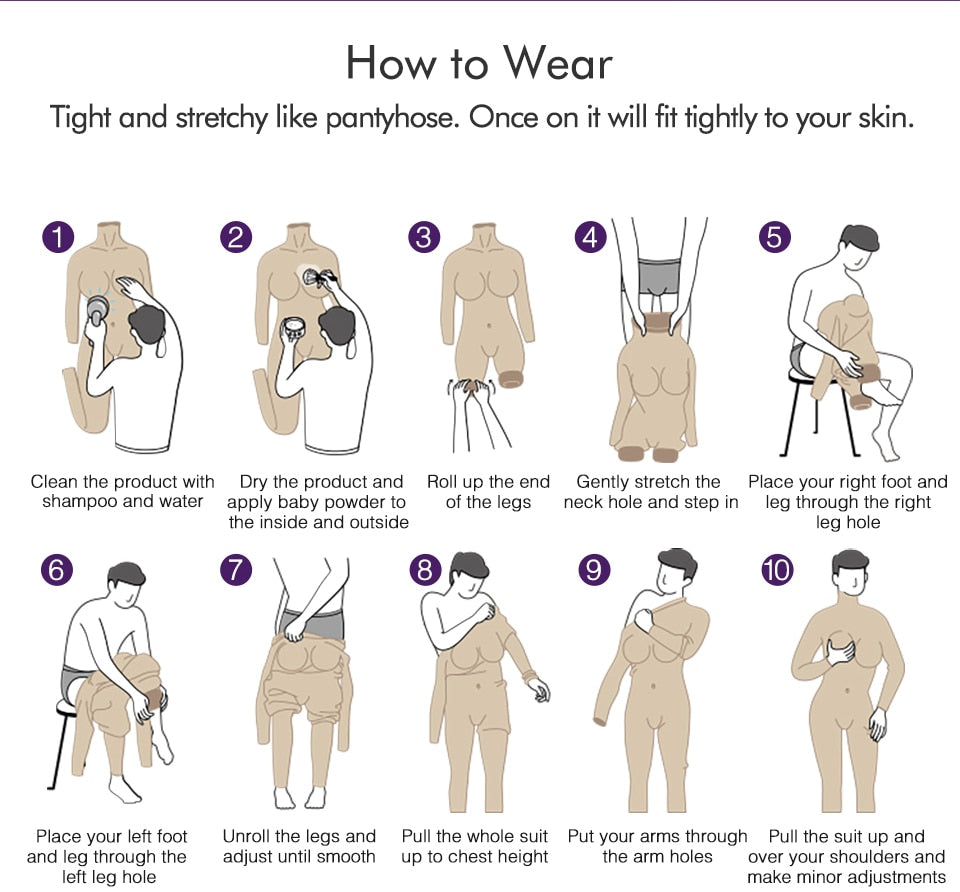 How to Wear

Tight and stretchy like pantyhose. Once on it will fit tightly to your skin.

1
Clean the product with shampoo and water

2
Dry the product and apply baby powder to the inside and outside

3
Roll up the end of the legs

4
Gently stretch the neck hole and step in

5
Place your right foot and leg through the right leg hole

6
Place your left foot and leg through the left leg hole

7
Unroll the legs and adjust until smooth

8
Pull the whole suit up to chest height

9
Put your arms through the arm holes

10
Pull the suit up and over your shoulders and make minor adjustments