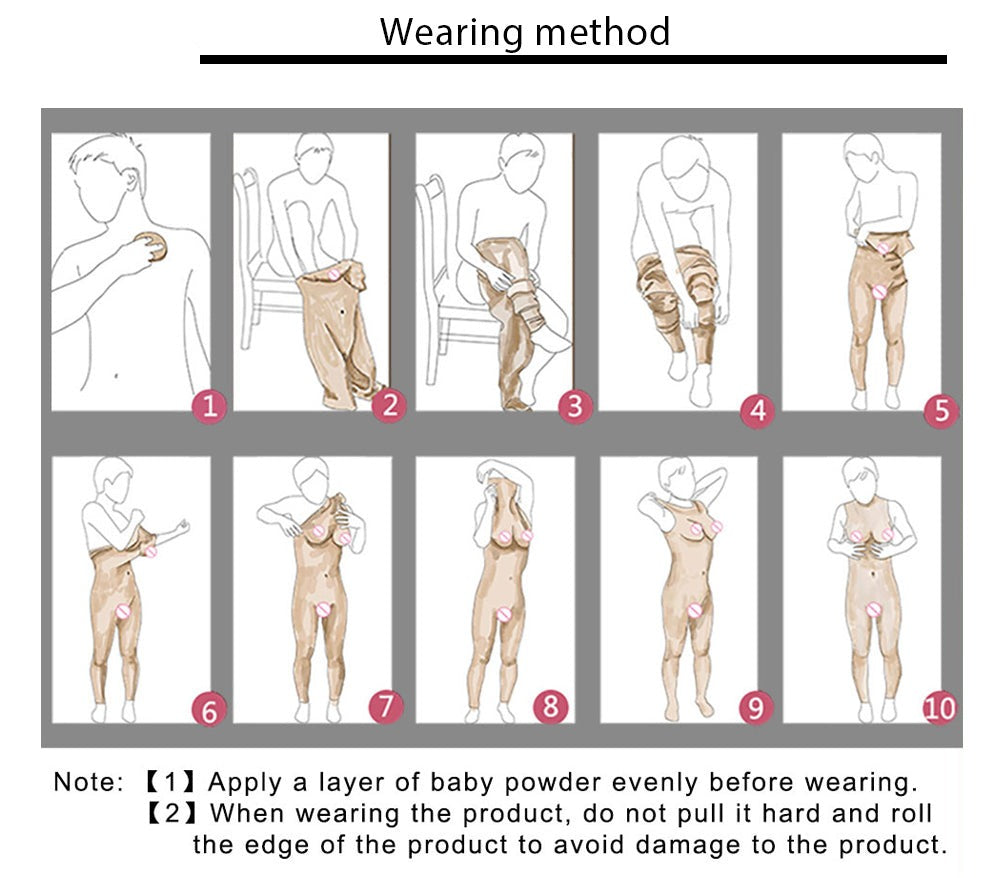 Wearing method

1
2
3
4
5
6
7
8
9
10

Note: 【1】Apply a layer of baby powder evenly before wearing.
【2】When wearing the product, do not pull it hard and roll the edge of the product to avoid damage to the product.