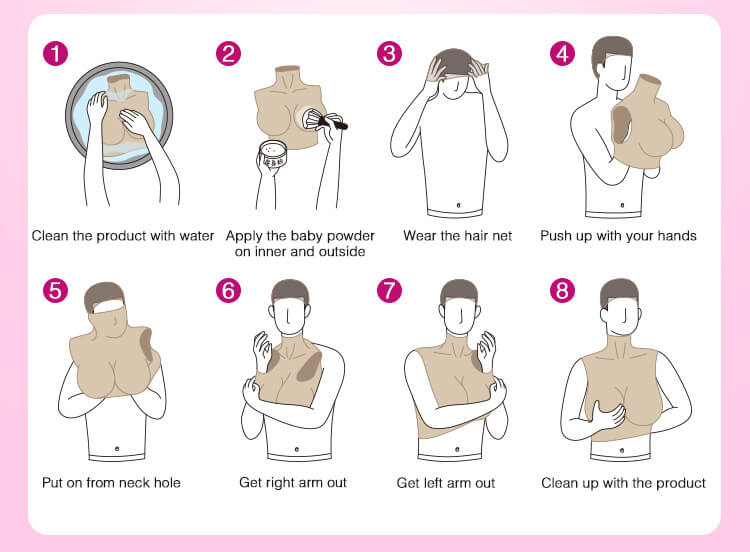 1
Clean the product with water

2
Apply the baby powder on inner and outside

3
Wear the hair net

4
Push up with your hands

5
Put on from neck hole

6
Get right arm out

7
Get left arm out

8
Clean up with the product