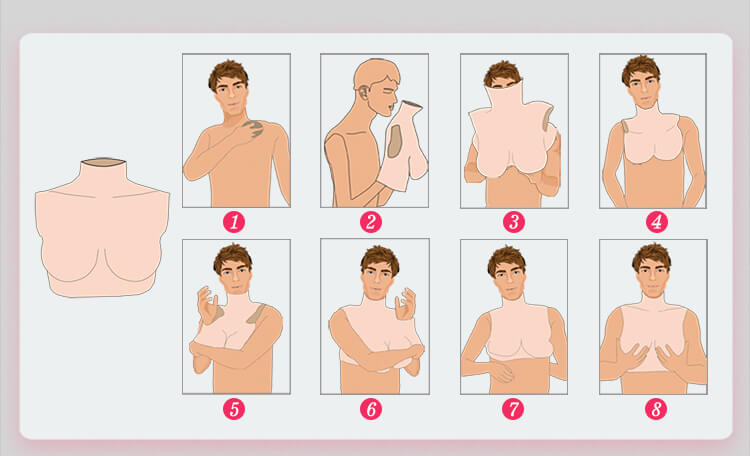 1
2
3
4
5
6
7
8