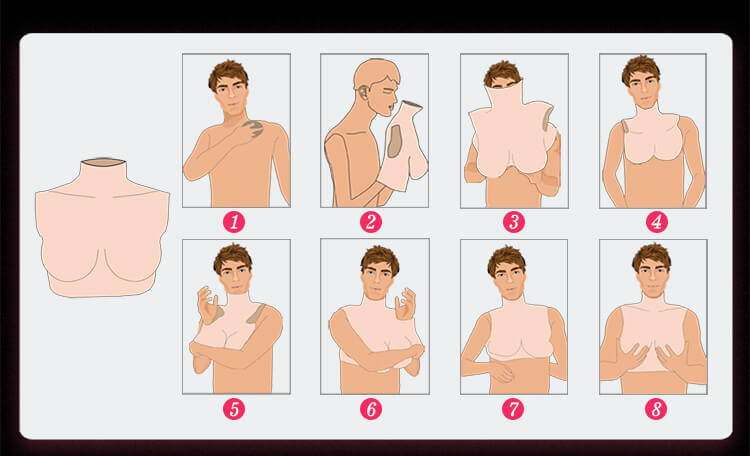 1
2
3
4
5
6
7
8